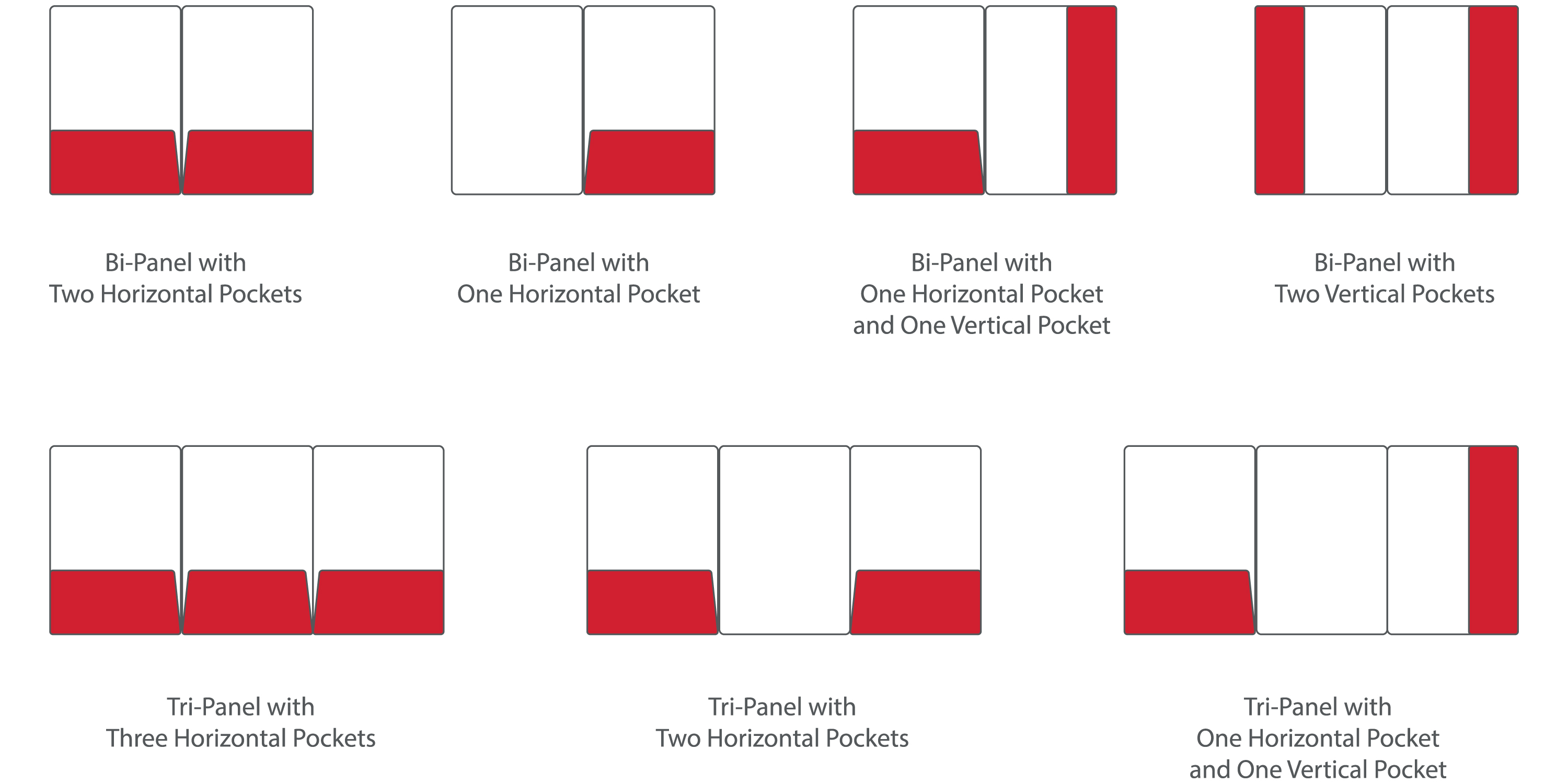 Bi-Panel with
Two Horizontal Pockets

Bi-Panel with
One Horizontal Pocket

Bi-Panel with
One Horizontal Pocket
and One Vertical Pocket

Bi-Panel with
Two Vertical Pockets

Tri-Panel with
Three Horizontal Pockets

Tri-Panel with
Two Horizontal Pockets

Tri-Panel with
One Horizontal Pocket
and One Vertical Pocket