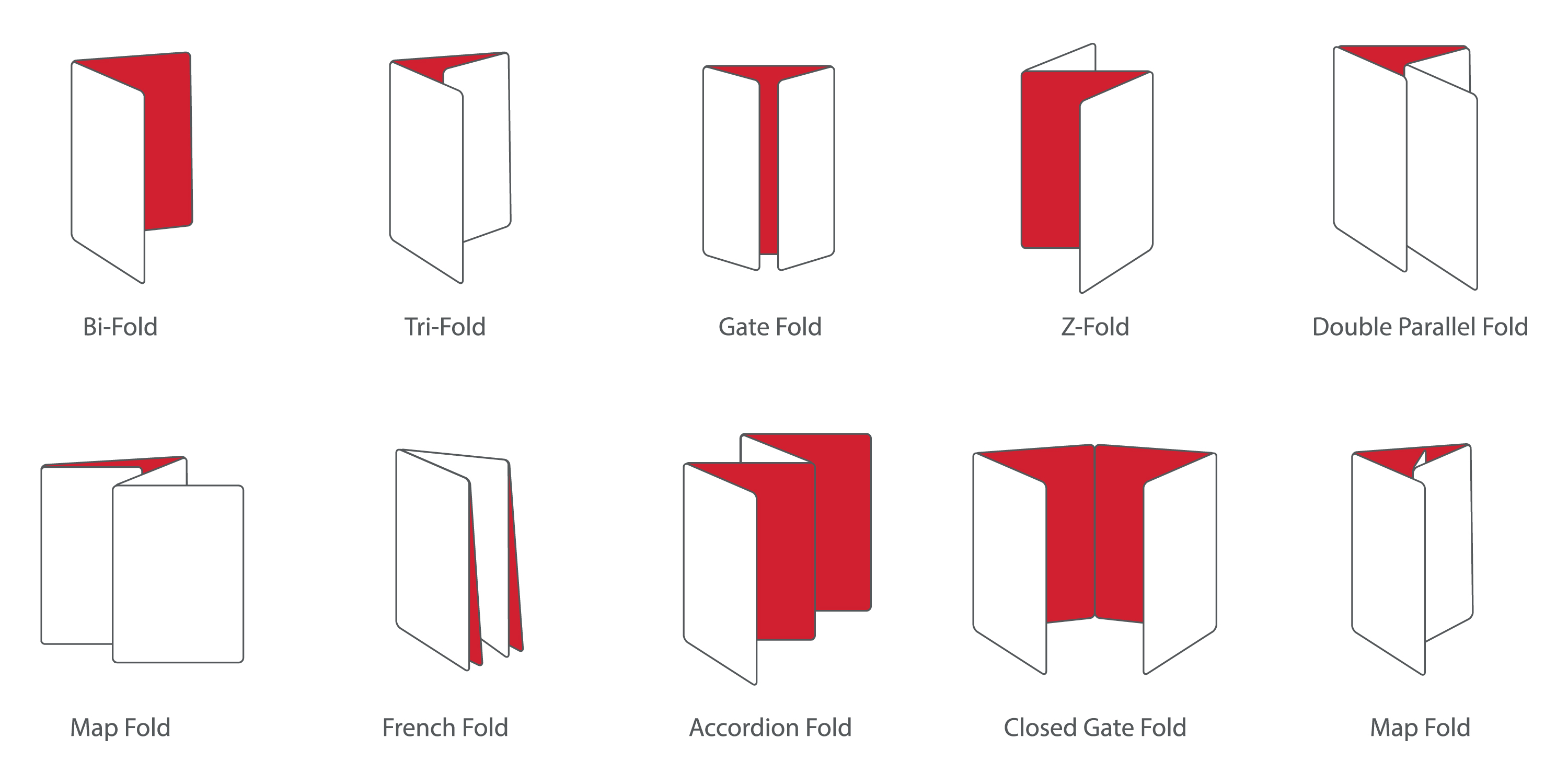 Bi-Fold

Tri-Fold

Gate Fold

Z-Fold

Double Parallel Fold

Map Fold

French Fold

Accordion Fold

Closed Gate Fold

Map Fold